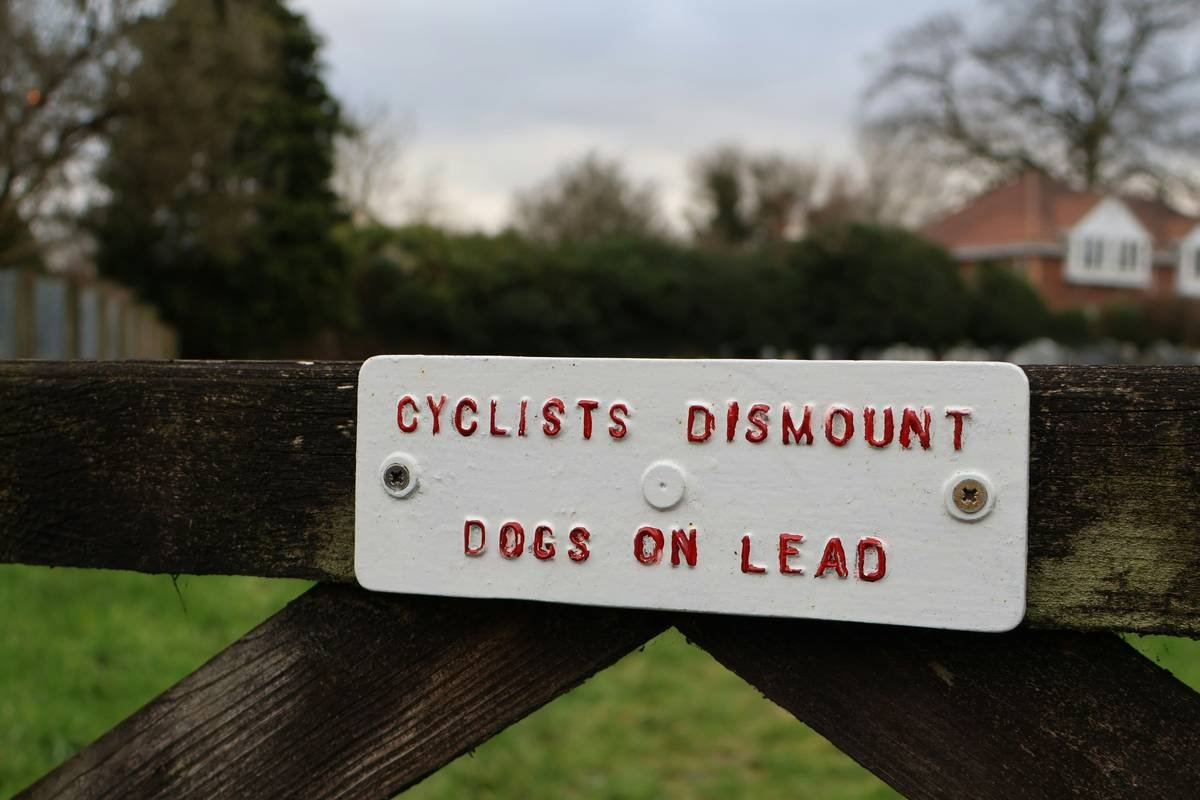 CYCLISTS DISMOUNT

DOGS ON LEAD